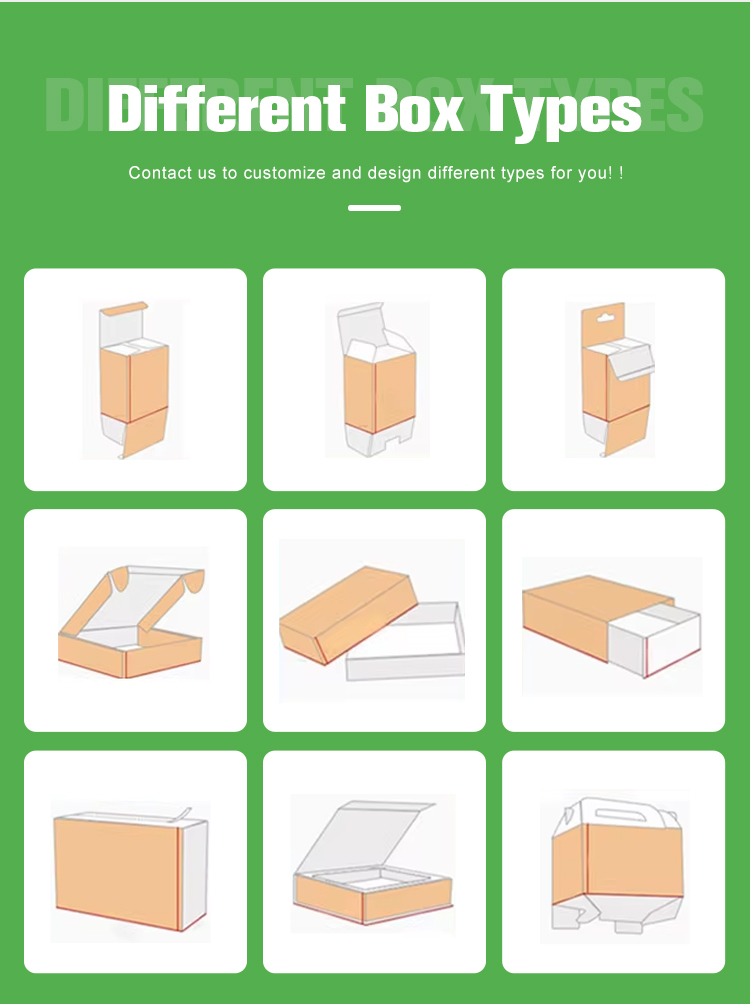 DIFFERENT BOX TYPES
Different Box Types

Contact us to customize and design different types for you! !